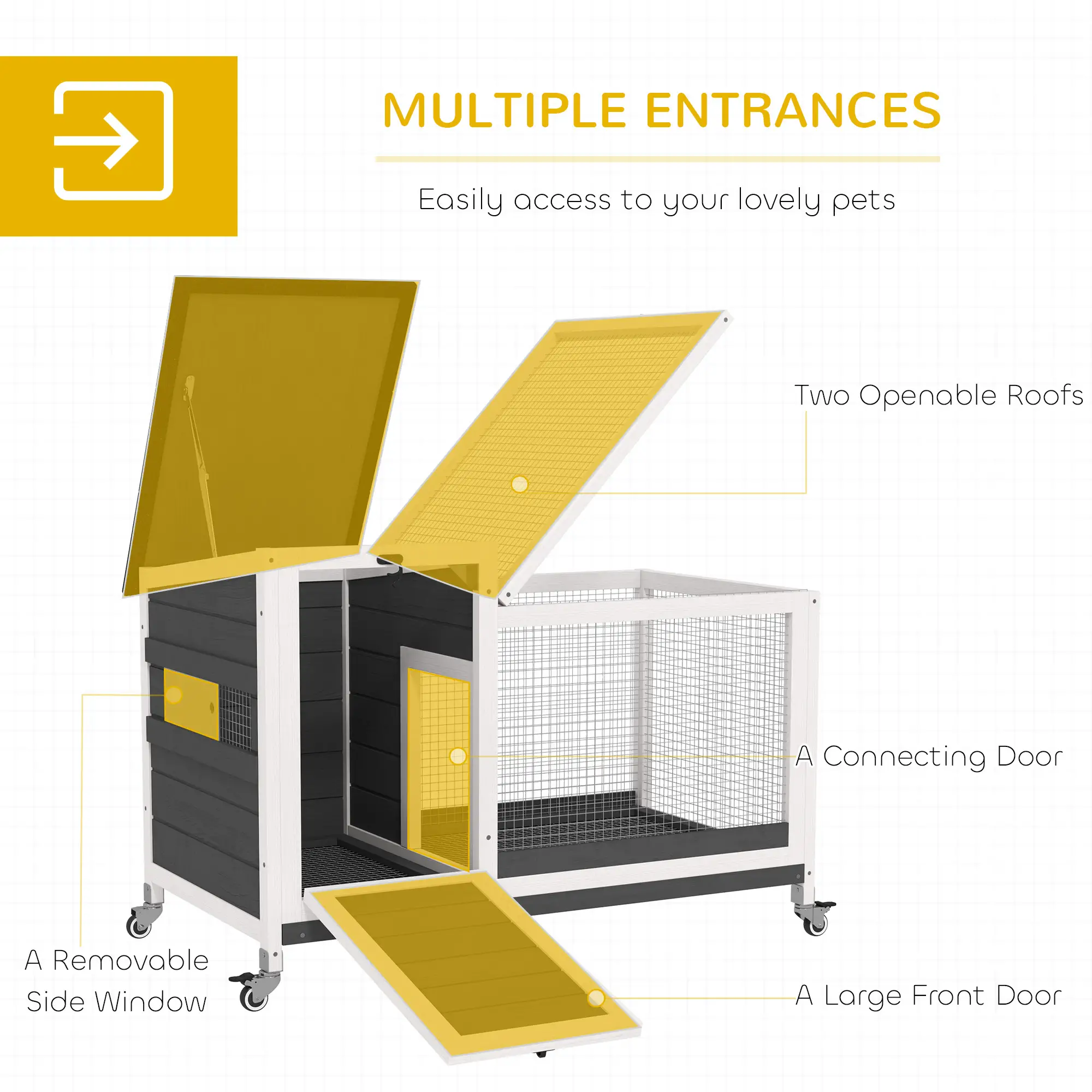 MULTIPLE ENTRANCES

Easily access to your lovely pets

Two Openable Roofs

A Connecting Door

A Removable Side Window

A Large Front Door