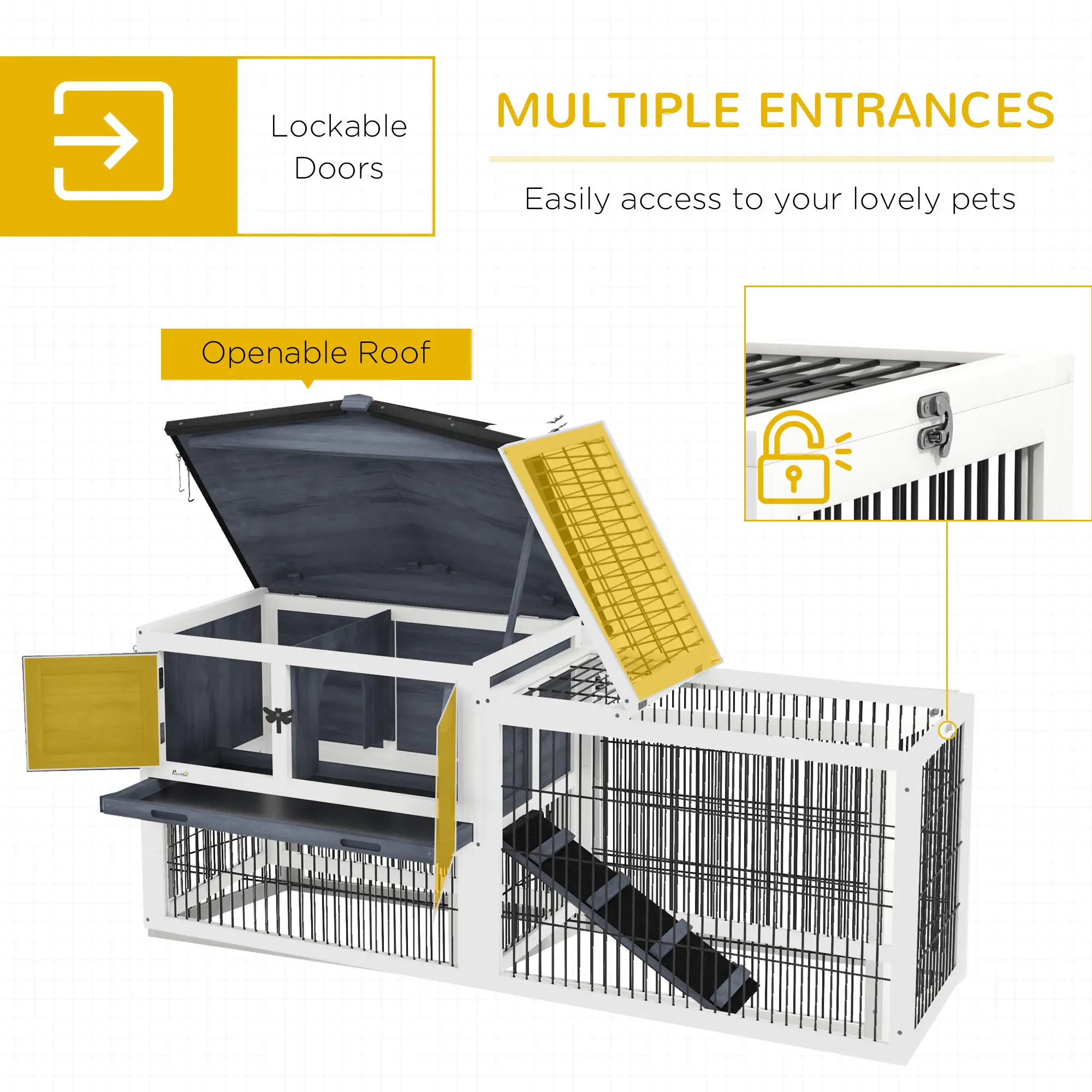 Lockable Doors

MULTIPLE ENTRANCES

Easily access to your lovely pets

Openable Roof

PawHut