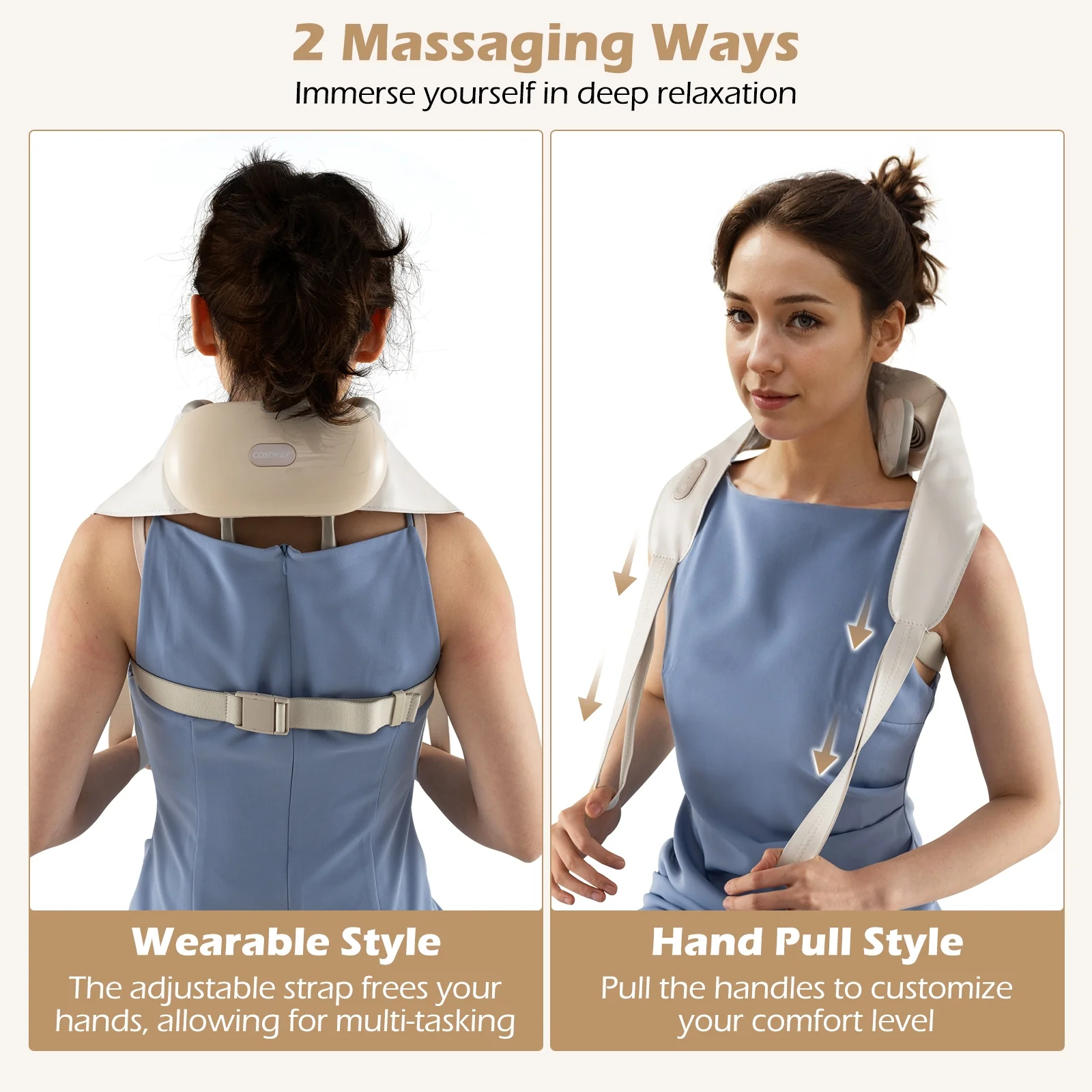 2 Massaging Ways

Immerse yourself in deep relaxation

COSTWAY

Wearable Style

The adjustable strap frees your hands, allowing for multi-tasking

Hand Pull Style

Pull the handles to customize your comfort level