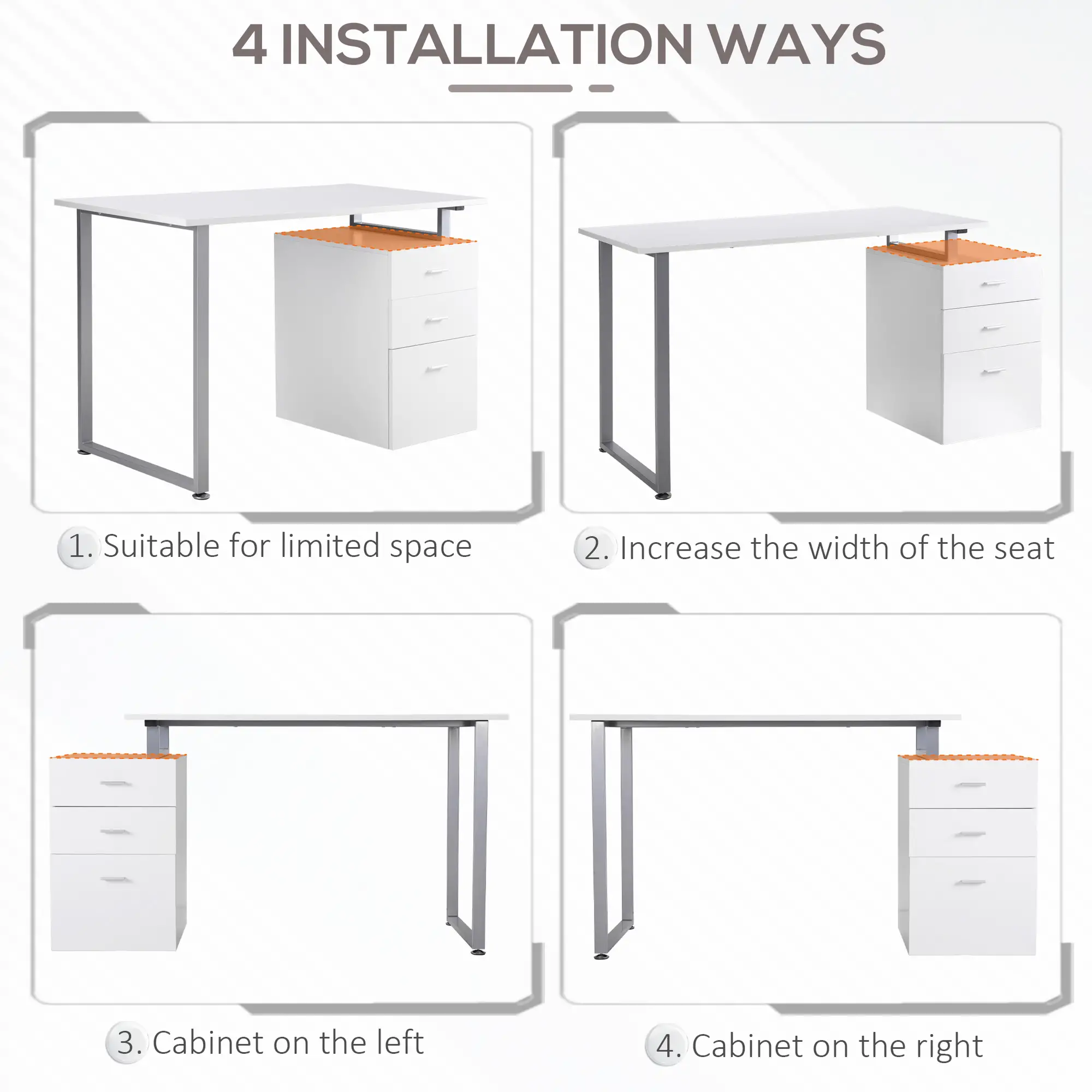 4 INSTALLATION WAYS

1. Suitable for limited space

2. Increase the width of the seat

3. Cabinet on the left

4. Cabinet on the right