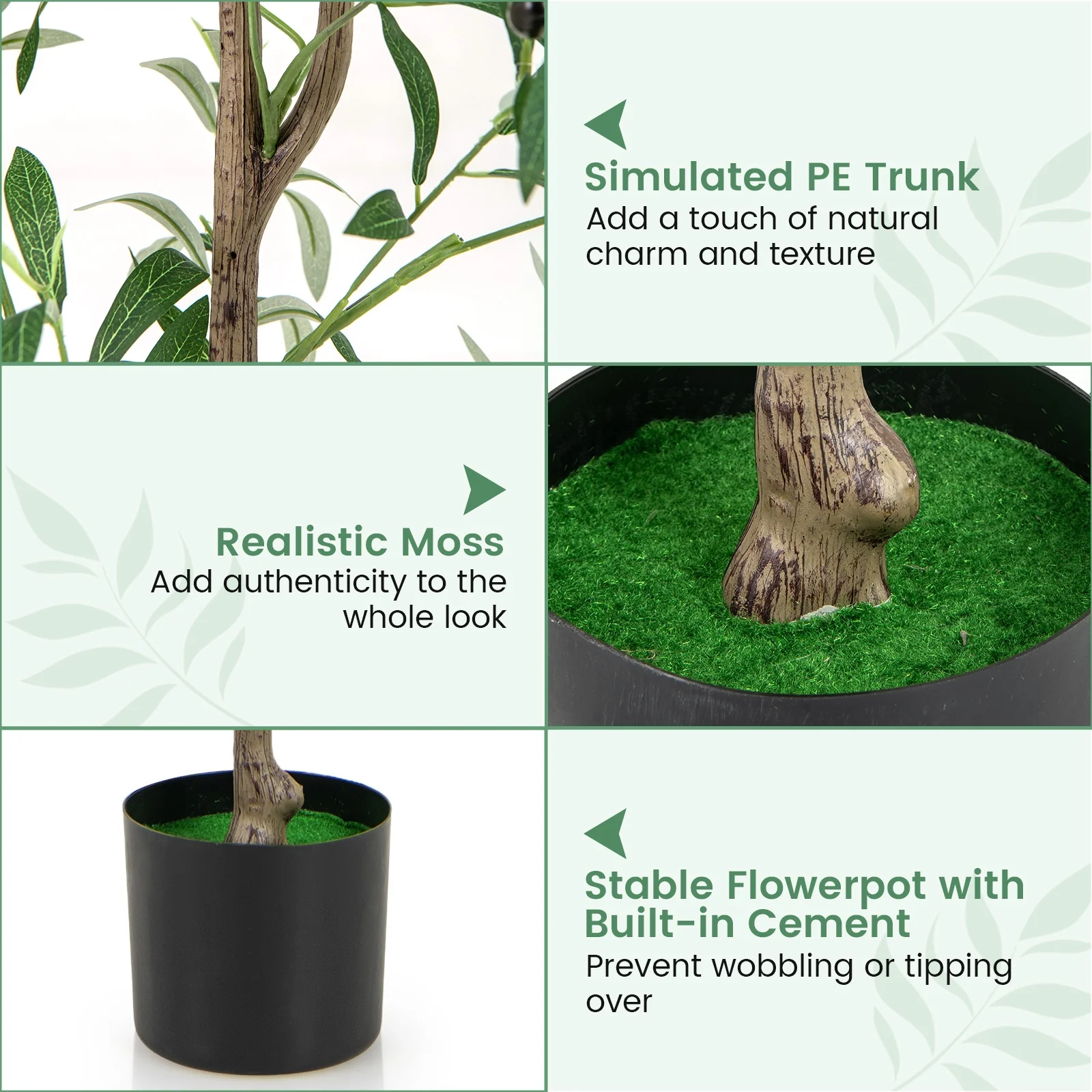 Simulated PE Trunk
Add a touch of natural charm and texture

Realistic Moss
Add authenticity to the whole look

Stable Flowerpot with Built-in Cement
Prevent wobbling or tipping over